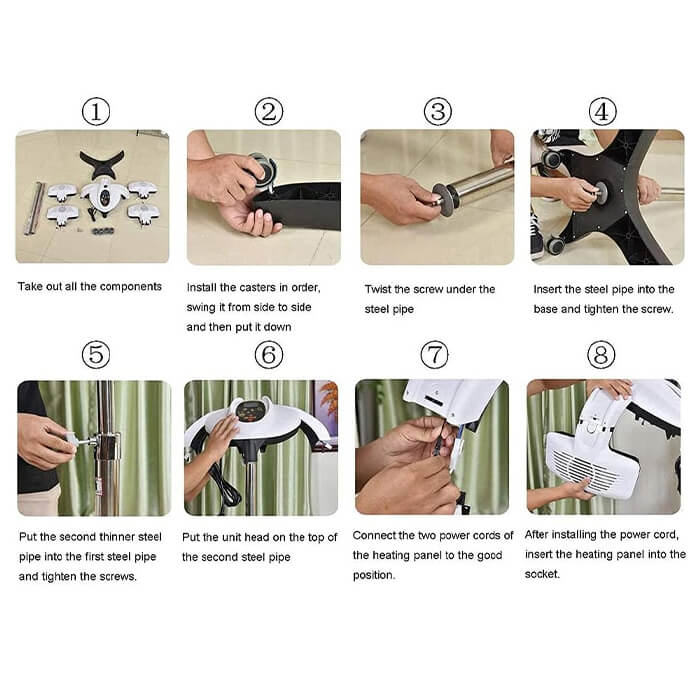 ①

Take out all the components

②

Install the casters in order, swing it from side to side and then put it down

③

Twist the screw under the steel pipe

④

Insert the steel pipe into the base and tighten the screw.

⑤

Put the second thinner steel pipe into the first steel pipe and tighten the screws.

⑥

Put the unit head on the top of the second steel pipe

⑦

Connect the two power cords of the heating panel to the good position.

⑧

After installing the power cord, insert the heating panel into the socket.